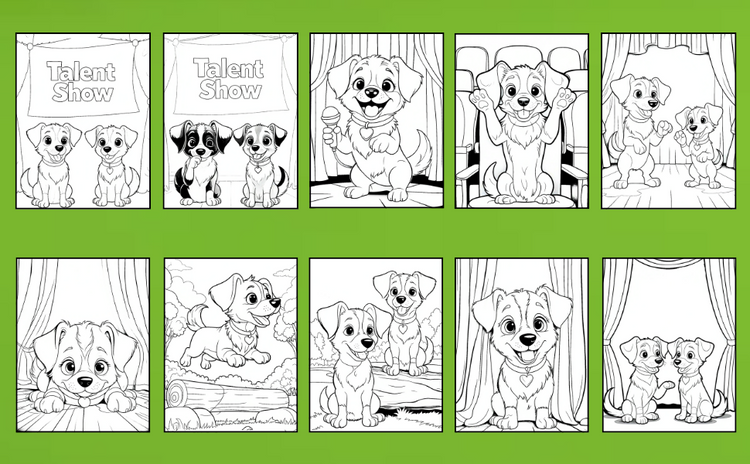 Talent Show

Talent Show