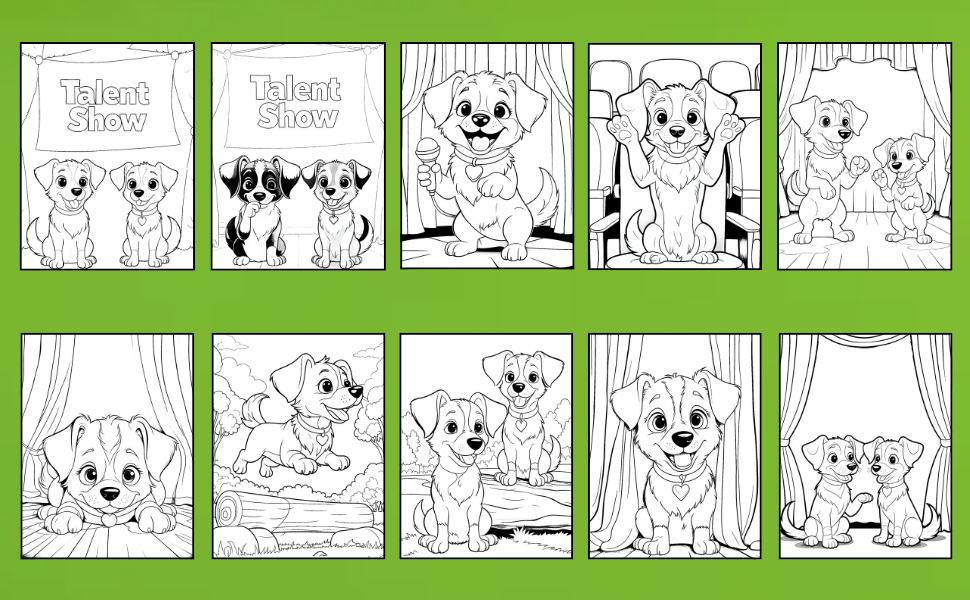 Talent Show

Talent Show